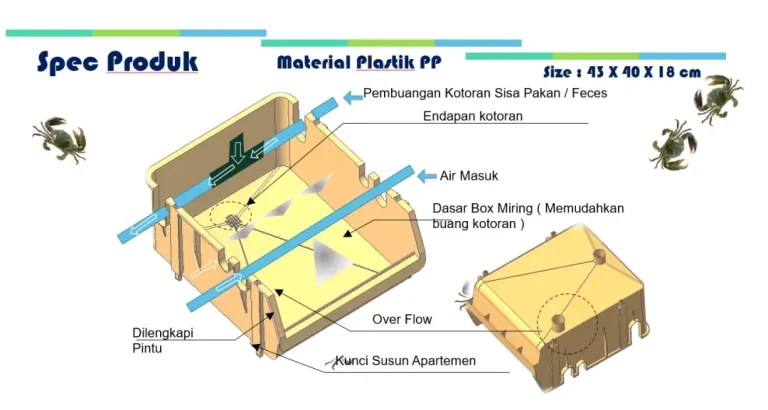 Spec Produk

Material Plastik PP

Size : 43 X 40 X 18 cm

Pembuangan Kotoran Sisa Pakan / Feces

Endapan kotoran

Air Masuk

Dasar Box Miring ( Memudahkan buang kotoran )

Over Flow

Dilengkapi Pintu

Kunci Susun Apartemen